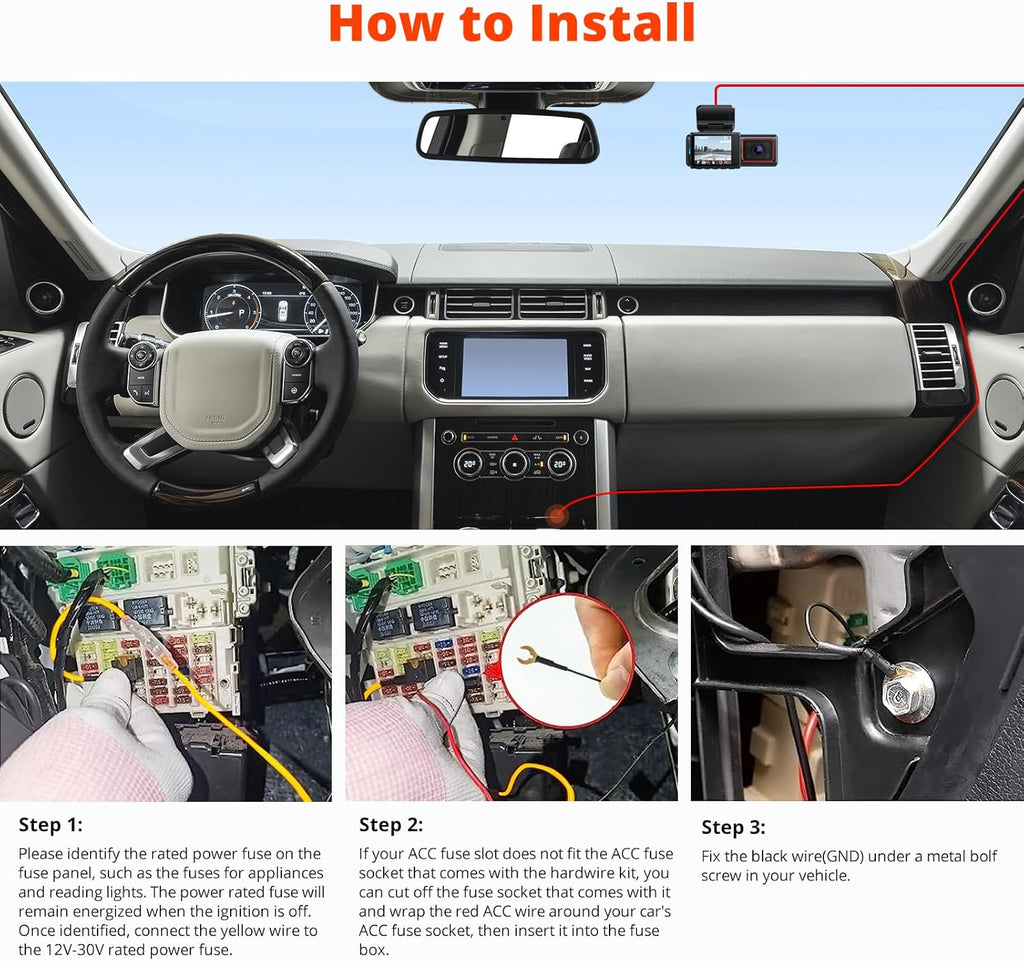 How to Install

Step 1:

Please identify the rated power fuse on the fuse panel, such as the fuses for appliances and reading lights. The power rated fuse will remain energized when the ignition is off. Once identified, connect the yellow wire to the 12V-30V rated power fuse.

Step 2:

If your ACC fuse slot does not fit the ACC fuse socket that comes with the hardwire kit, you can cut off the fuse socket that comes with it and wrap the red ACC wire around your car's ACC fuse socket, then insert it into the fuse box.

Step 3:

Fix the black wire(GND) under a metal bolf screw in your vehicle.