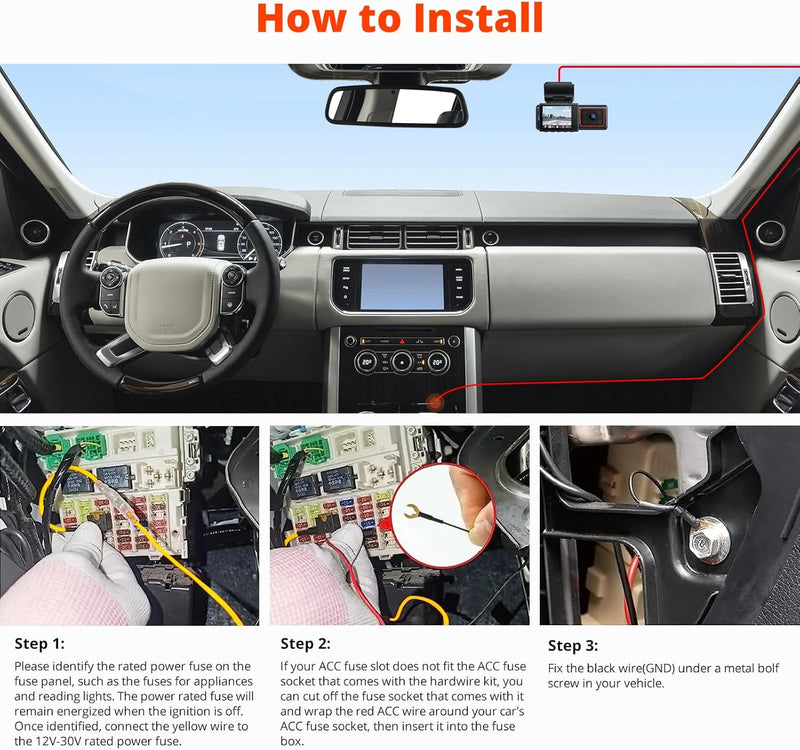 How to Install

Step 1:
Please identify the rated power fuse on the fuse panel, such as the fuses for appliances and reading lights. The power rated fuse will remain energized when the ignition is off. Once identified, connect the yellow wire to the 12V-30V rated power fuse.

Step 2:
If your ACC fuse slot does not fit the ACC fuse socket that comes with the hardwire kit, you can cut off the fuse socket that comes with it and wrap the red ACC wire around your car's ACC fuse socket, then insert it into the fuse box.

Step 3:
Fix the black wire(GND) under a metal bolf screw in your vehicle.